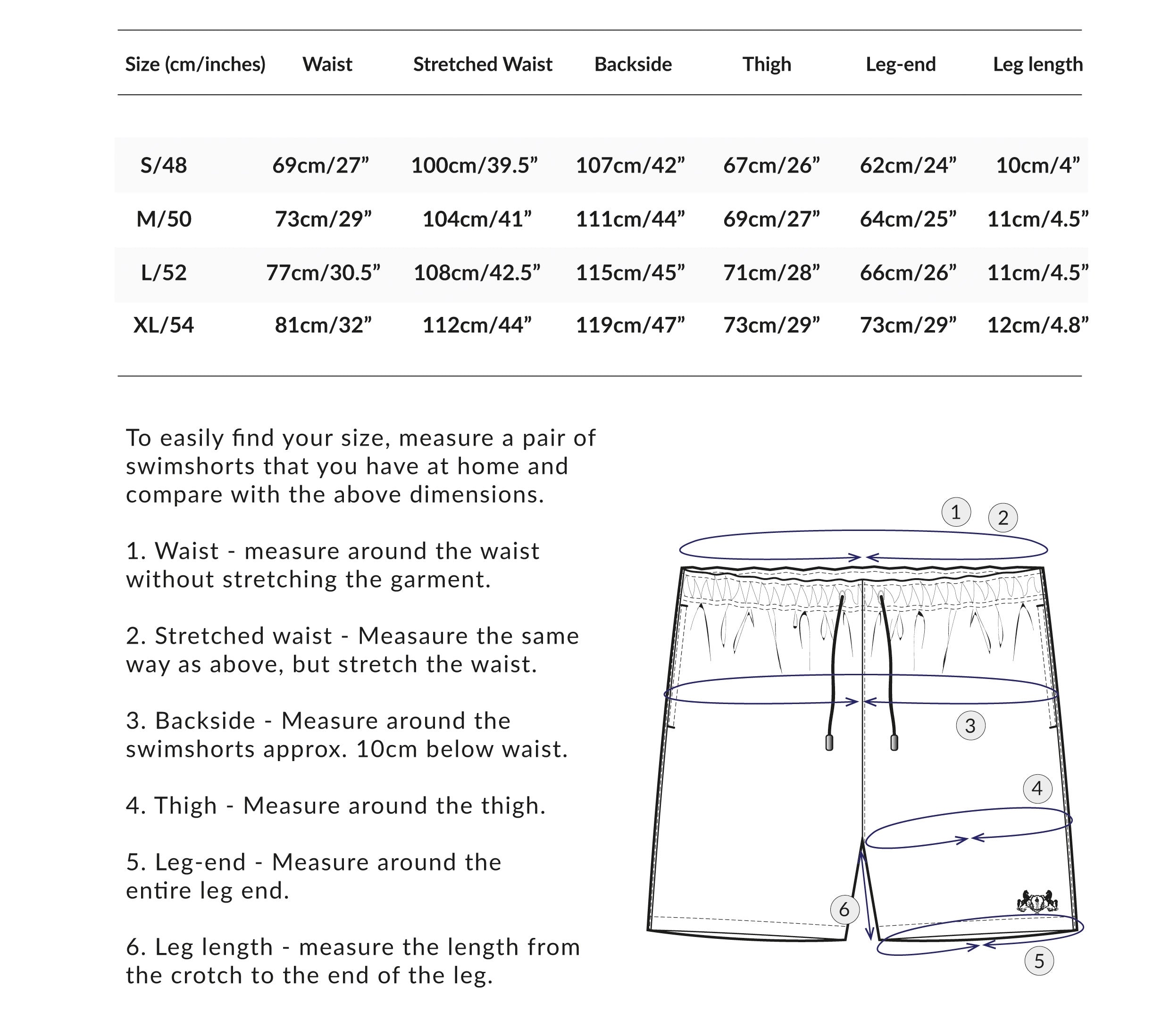 | Size (cm/inches) | Waist | Stretched Waist | Backside | Thigh | Leg-end | Leg length |
|---|---|---|---|---|---|---|
| S/48 | 69cm/27” | 100cm/39.5” | 107cm/42” | 67cm/26” | 62cm/24” | 10cm/4” |
| M/50 | 73cm/29” | 104cm/41” | 111cm/44” | 69cm/27” | 64cm/25” | 11cm/4.5” |
| L/52 | 77cm/30.5” | 108cm/42.5” | 115cm/45” | 71cm/28” | 66cm/26” | 11cm/4.5” |
| XL/54 | 81cm/32” | 112cm/44” | 119cm/47” | 73cm/29” | 73cm/29” | 12cm/4.8” |

To easily find your size, measure a pair of swimshorts that you have at home and compare with the above dimensions.

1. Waist - measure around the waist without stretching the garment.

2. Stretched waist - Measaure the same way as above, but stretch the waist.

3. Backside - Measure around the swimshorts approx. 10cm below waist.

4. Thigh - Measure around the thigh.

5. Leg-end - Measure around the entire leg end.

6. Leg length - measure the length from the crotch to the end of the leg.

1 2 3 4 6 5